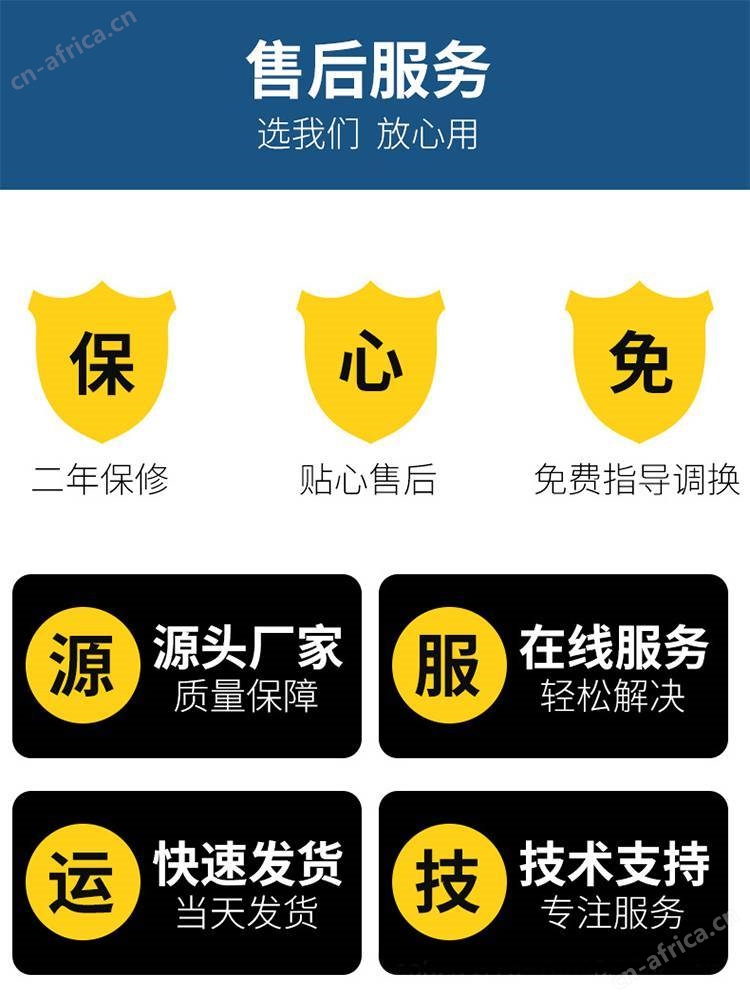 售后服务
选我们 放心用

保
二年保修

心
贴心售后

免
免费指导调换

源
源头厂家
质量保障

服
在线服务
轻松解决

运
快速发货
当天发货

技
技术支持
专注服务

cn-africa.cn