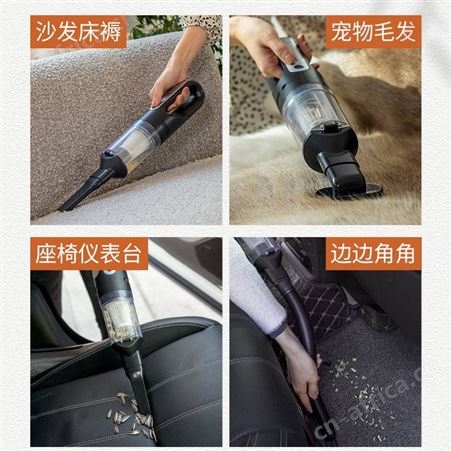 沙发床褥

宠物毛发

座椅仪表台

边边角角

cn-africa.c