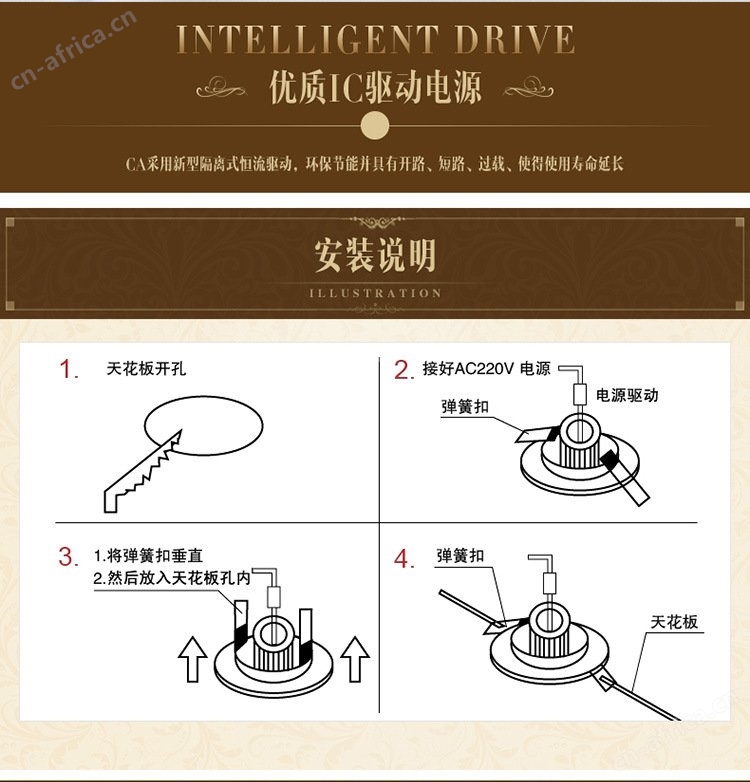 cn-africa.cn

INTELLIGENT DRIVE
优质IC驱动电源

CA采用新型隔离式恒流驱动，环保节能并具有开路、短路、过载、使得使用寿命延长

安装说明
ILLUSTRATION

1. 天花板开孔

2. 接好AC220V 电源
电源驱动
弹簧扣

3. 1.将弹簧扣垂直
2.然后放入天花板孔内

4. 弹簧扣
天花板

cn-africa.cn